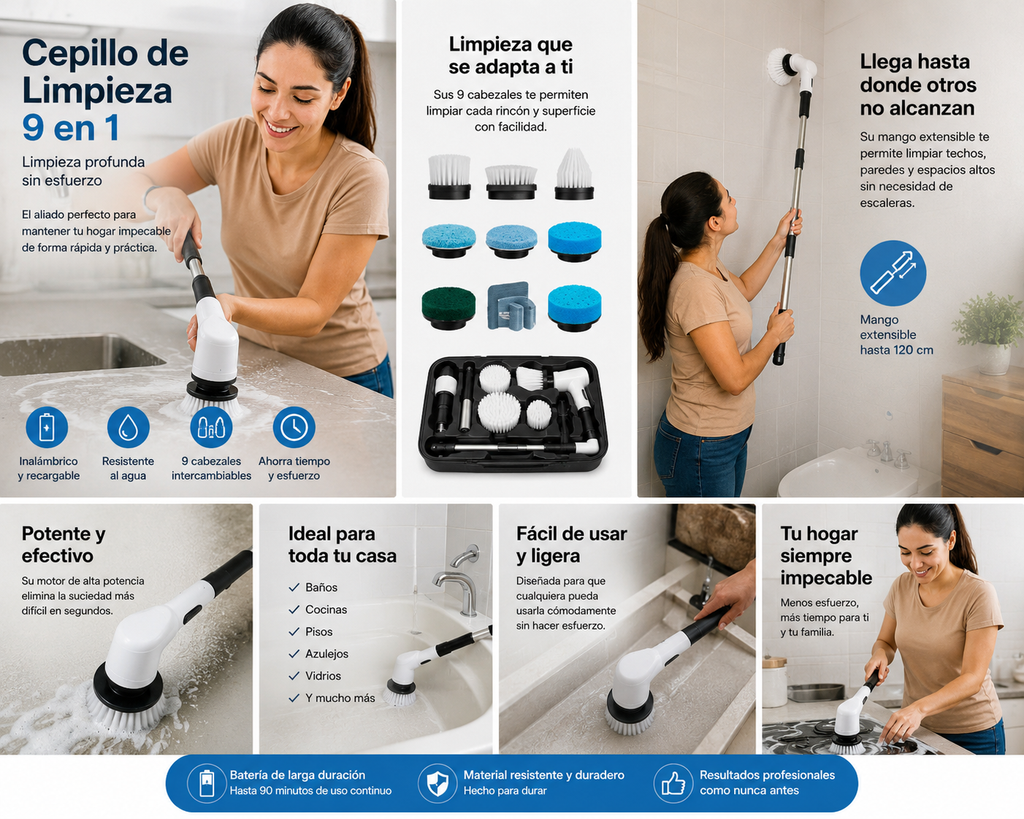 Cepillo de Limpieza 9 en 1

Limpieza profunda sin esfuerzo

El aliado perfecto para mantener tu hogar impecable de forma rápida y práctica.

Inalámbrico y recargable

Resistente al agua

9 cabezales intercambiables

Ahorra tiempo y esfuerzo

Limpieza que se adapta a ti

Sus 9 cabezales te permiten limpiar cada rincón y superficie con facilidad.

Llega hasta donde otros no alcanzan

Su mango extensible te permite limpiar techos, paredes y espacios altos sin necesidad de escaleras.

Mango extensible hasta 120 cm

Potente y efectivo

Su motor de alta potencia elimina la suciedad más difícil en segundos.

Ideal para toda tu casa

✓ Baños
✓ Cocinas
✓ Pisos
✓ Azulejos
✓ Vidrios
✓ Y mucho más

Fácil de usar y ligera

Diseñada para que cualquiera pueda usarla cómodamente sin hacer esfuerzo.

Tu hogar siempre impecable

Menos esfuerzo, más tiempo para ti y tu familia.

Batería de larga duración
Hasta 90 minutos de uso continuo

Material resistente y duradero
Hecho para durar

Resultados profesionales
como nunca antes